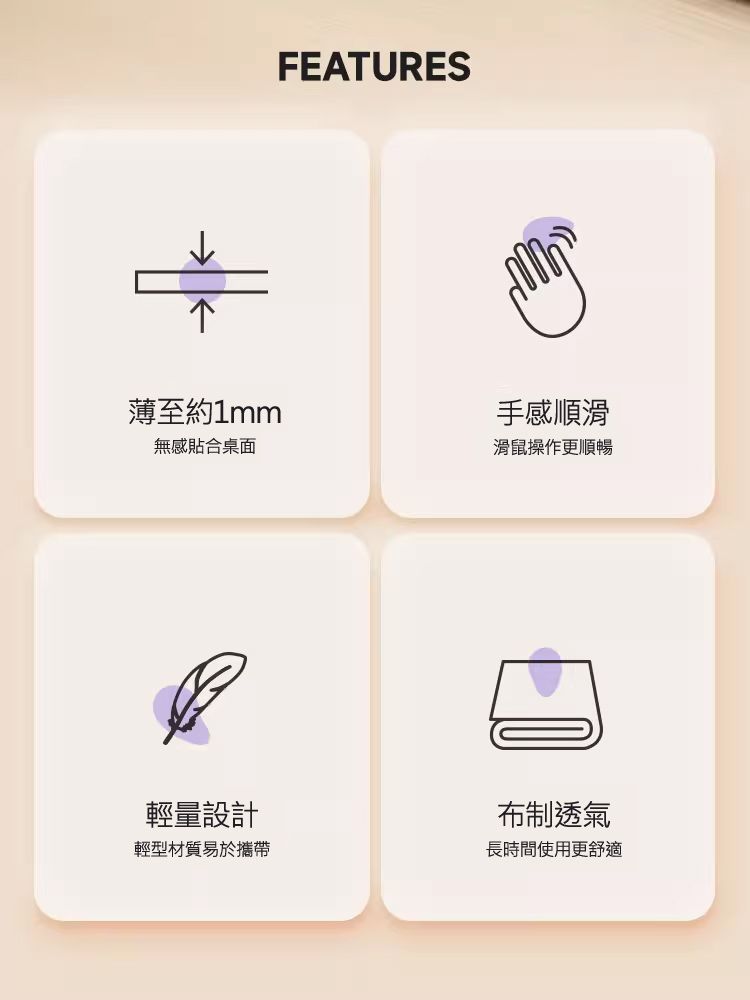 FEATURES

薄至約1mm
無感貼合桌面

手感順滑
滑鼠操作更順暢

輕量設計
輕型材質易於攜帶

布制透氣
長時間使用更舒適